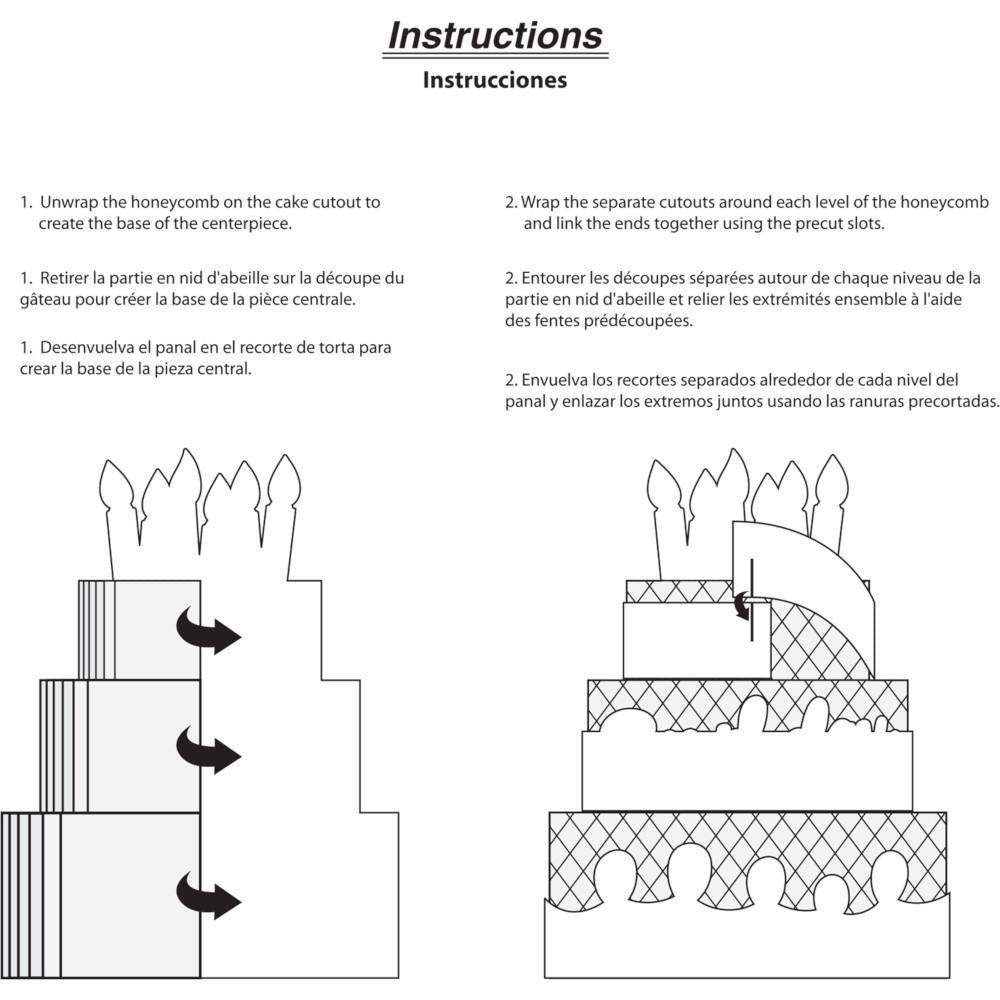 Instructions

Instrucciones

1. Unwrap the honeycomb on the cake cutout to create the base of the centerpiece.

1. Retirer la partie en nid d'abeille sur la découpe du gâteau pour créer la base de la pièce centrale.

1. Desenvuelva el panal en el recorte de torta para crear la base de la pieza central.

2. Wrap the separate cutouts around each level of the honeycomb and link the ends together using the precut slots.

2. Entourer les découpes séparées autour de chaque niveau de la partie en nid d'abeille et relier les extrémités ensemble à l'aide des fentes prédécoupées.

2. Envuelva los recortes separados alrededor de cada nivel del panal y enlazar los extremos juntos usando las ranuras precortadas.